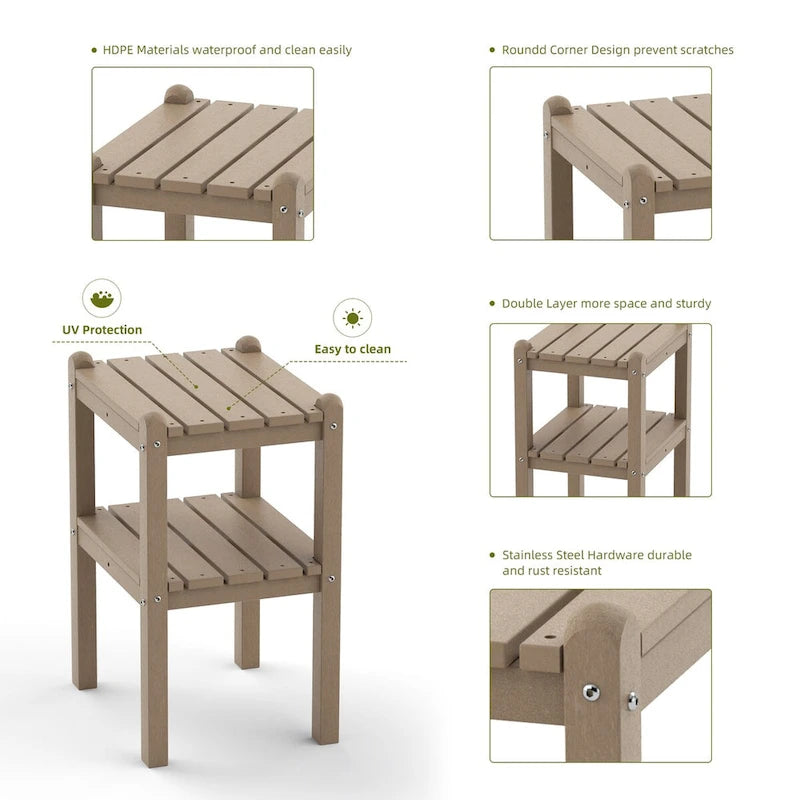 • HDPE Materials waterproof and clean easily

• Roundd Corner Design prevent scratches

UV Protection

Easy to clean

• Double Layer more space and sturdy

• Stainless Steel Hardware durable and rust resistant