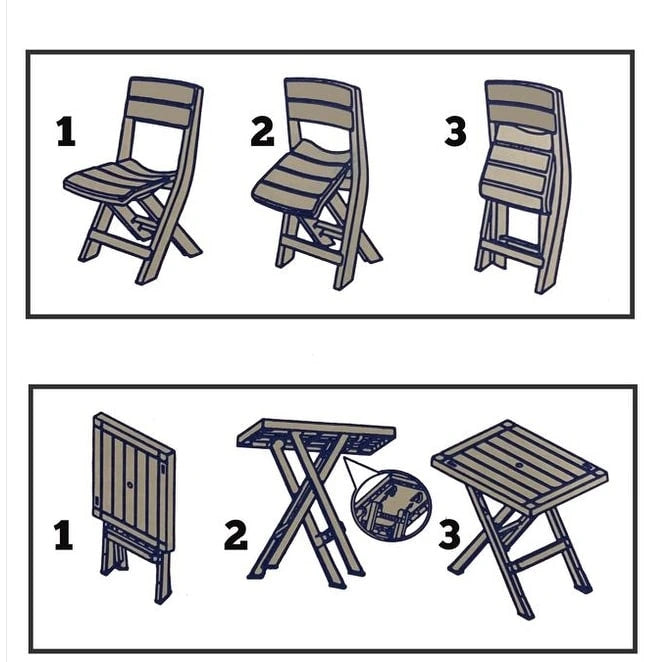 1

2

3

1

2

3