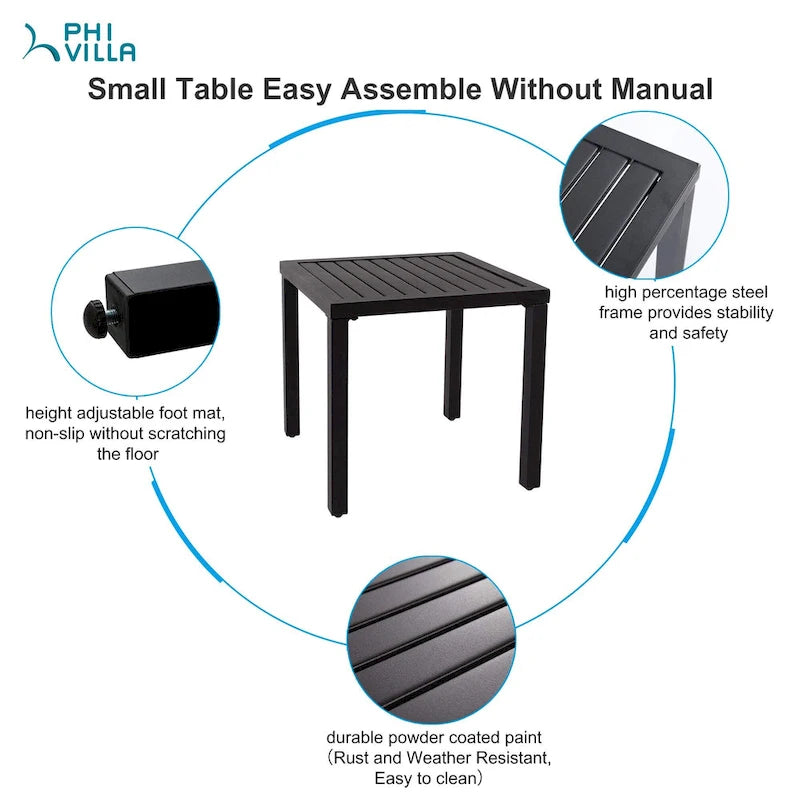 PHI VILLA

Small Table Easy Assemble Without Manual

high percentage steel frame provides stability and safety

height adjustable foot mat, non-slip without scratching the floor

durable powder coated paint （Rust and Weather Resistant, Easy to clean）