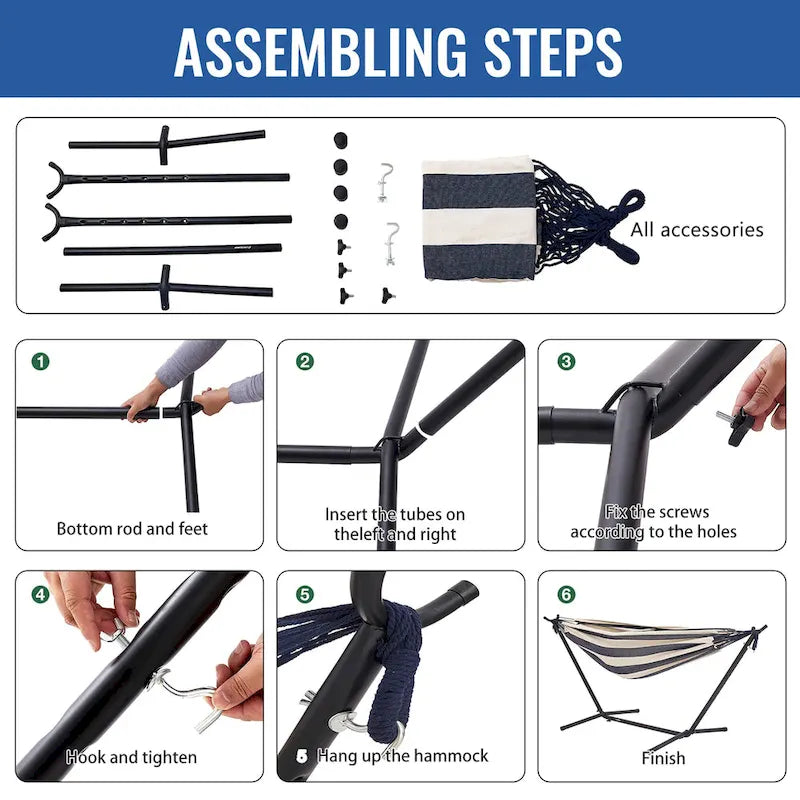 ASSEMBLING STEPS

All accessories

1
Bottom rod and feet

2
Insert the tubes on theleft and right

3
Fix the screws according to the holes

4
Hook and tighten

5
5 Hang up the hammock

6
Finish